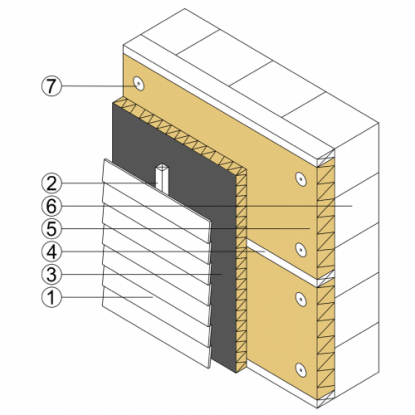 7
2
6
5
4
3
1